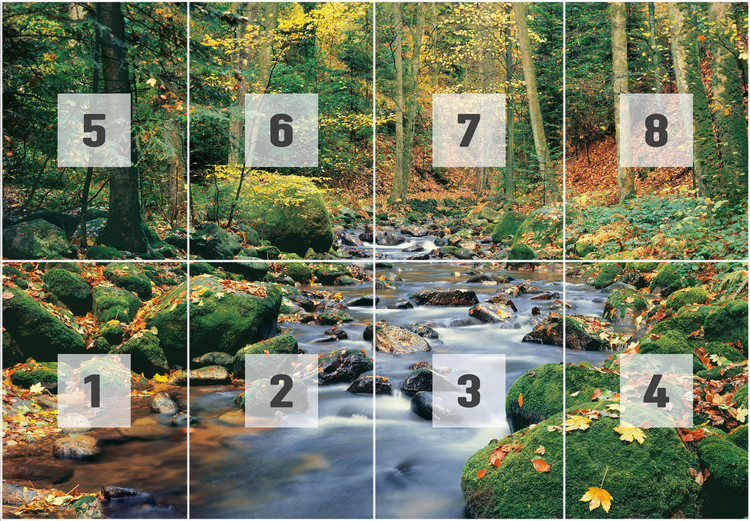 5 6 7 8

1 2 3 4